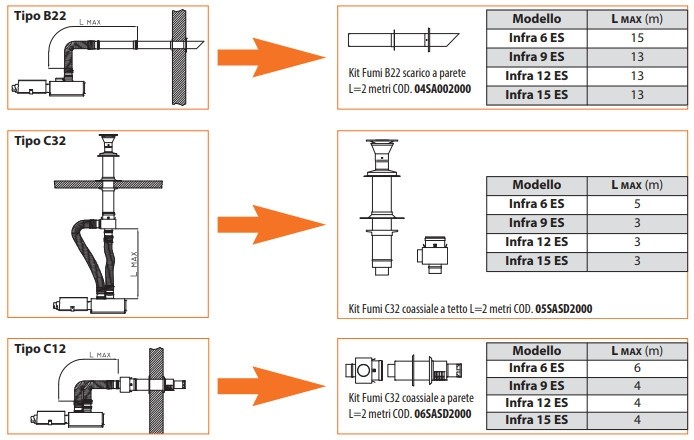 Tipo B22

L MAX

Kit Fumi B22 scarico a parete L=2 metri COD. 04SA002000

| Modello | L MAX (m) |
|---|---|
| Infra 6 ES | 15 |
| Infra 9 ES | 13 |
| Infra 12 ES | 13 |
| Infra 15 ES | 13 |

Tipo C32

L MAX

| Modello | L MAX (m) |
|---|---|
| Infra 6 ES | 5 |
| Infra 9 ES | 3 |
| Infra 12 ES | 3 |
| Infra 15 ES | 3 |

Kit Fumi C32 coassiale a tetto L=2 metri COD. 05SASD2000

Tipo C12

L MAX

Kit Fumi C32 coassiale a parete L=2 metri COD. 06SASD2000

| Modello | L MAX (m) |
|---|---|
| Infra 6 ES | 6 |
| Infra 9 ES | 4 |
| Infra 12 ES | 4 |
| Infra 15 ES | 4 |